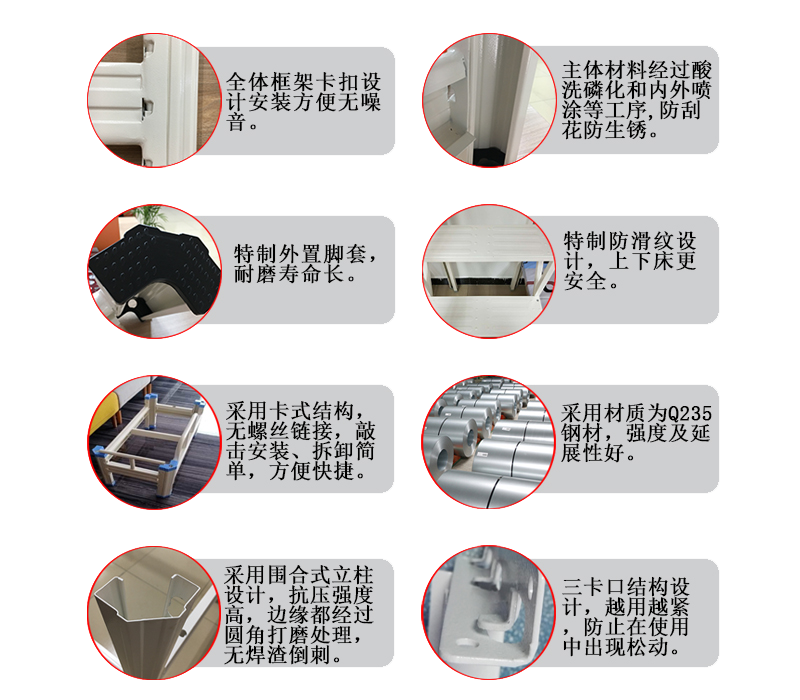 全体框架卡扣设计安装方便无噪音。

主体材料经过酸洗磷化和内外喷涂等工序,防刮花防生锈。

特制外置脚套，耐磨寿命长。

特制防滑纹设计，上下床更安全。

采用卡式结构，无螺丝链接，敲击安装、拆卸简单，方便快捷。

采用材质为Q235钢材，强度及延展性好。

采用围合式立柱设计，抗压强度高，边缘都经过圆角打磨处理，无焊渣倒刺。

三卡口结构设计，越用越紧，防止在使用中出现松动。